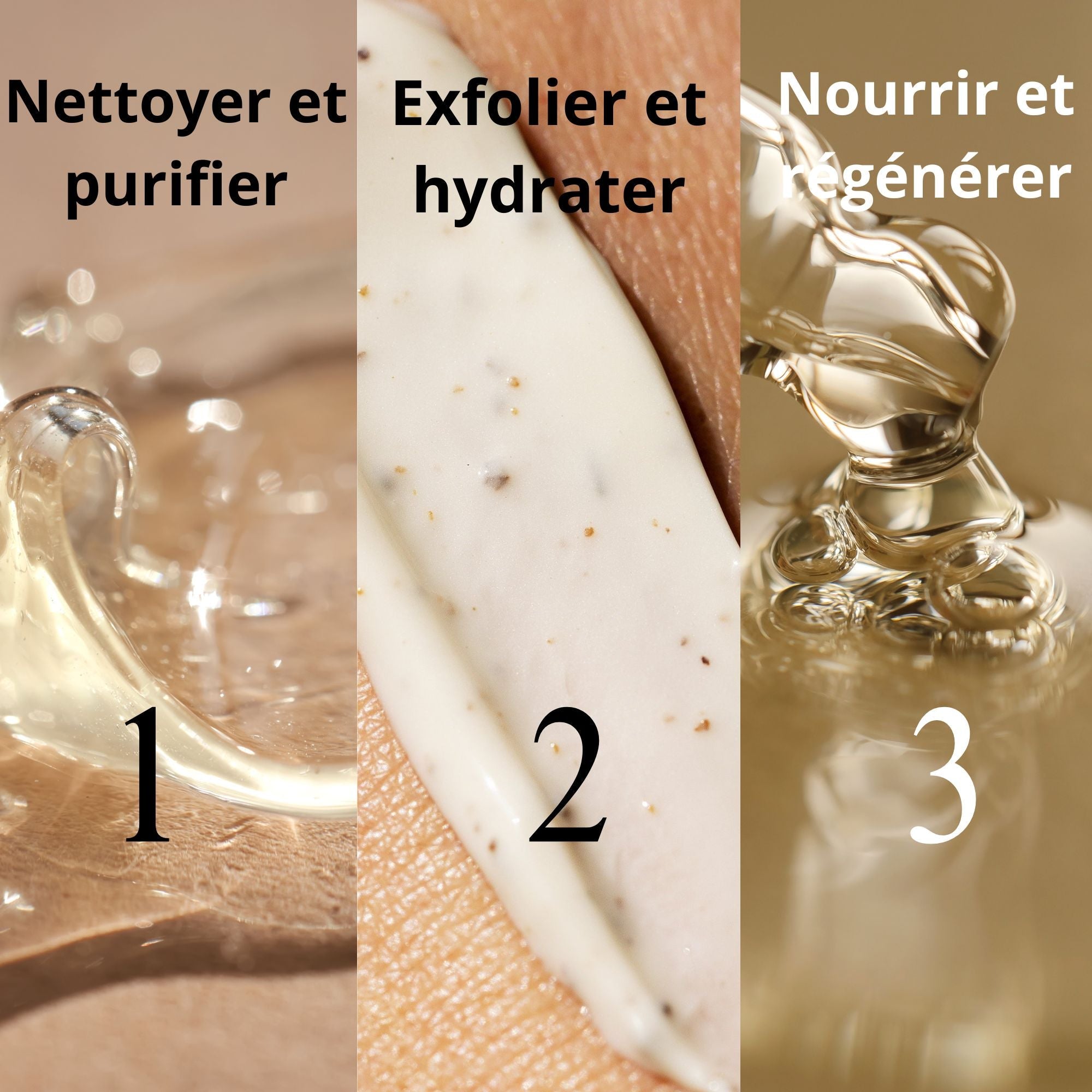 Nettoyer et purifier

1

Exfolier et hydrater

2

Nourrir et régénérer

3